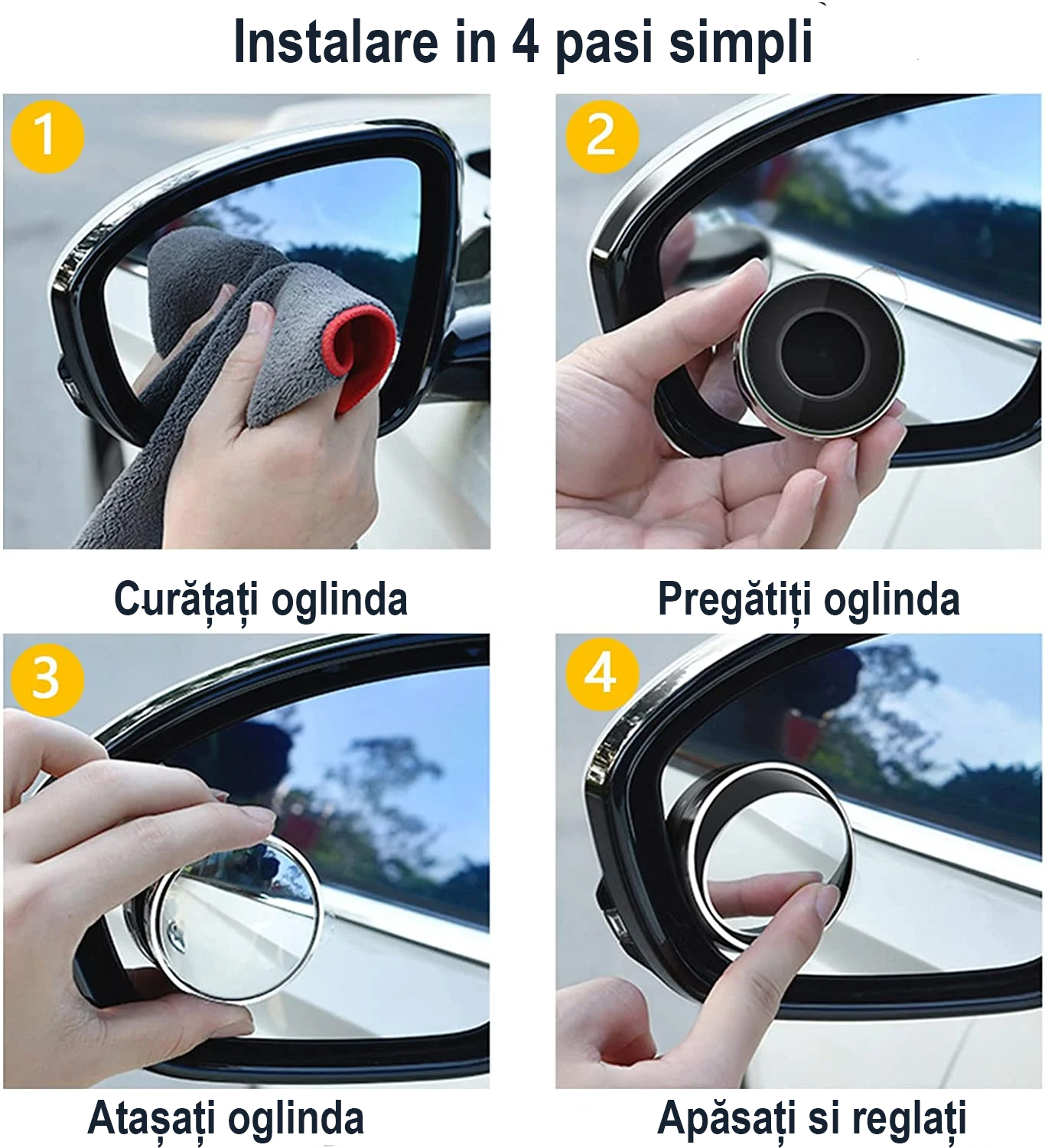 Instalare in 4 pasi simpli

1

Curățați oglinda

2

Pregătiți oglinda

3

Atașați oglinda

4

Apăsați si reglați