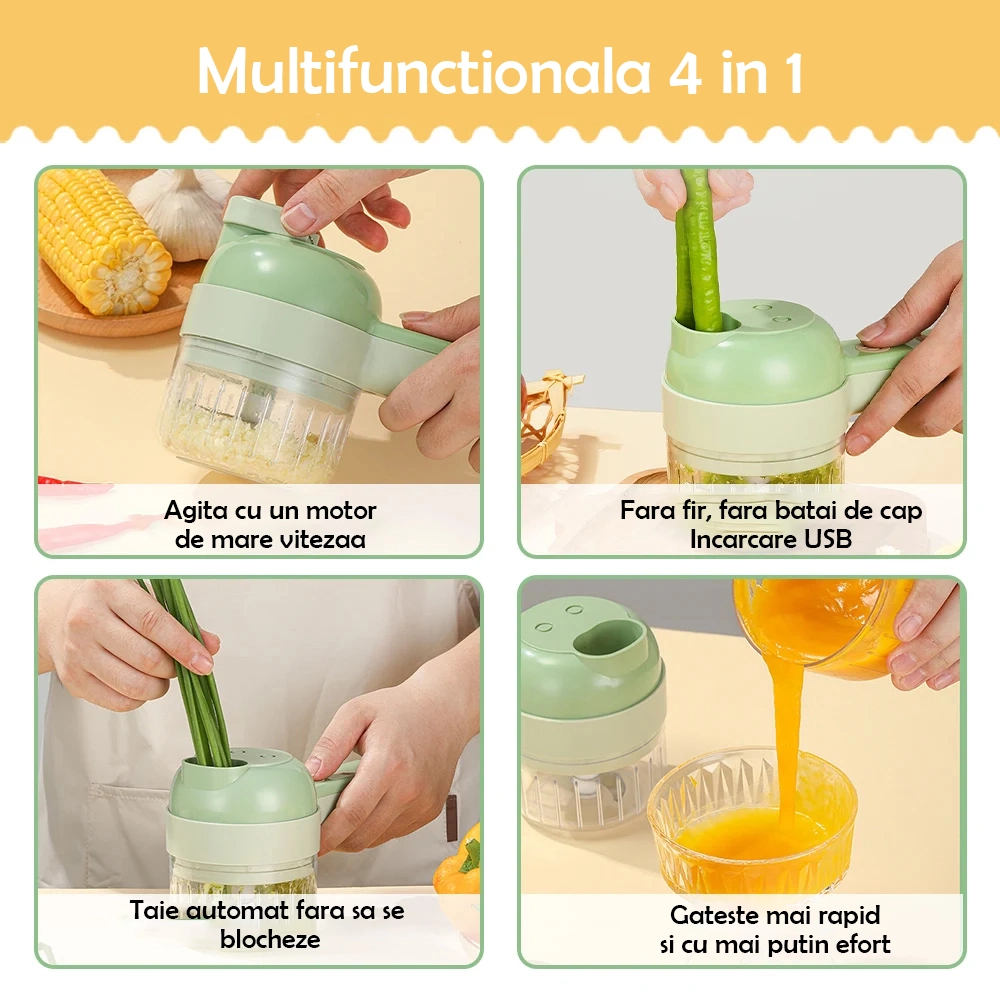 Multifunctionala 4 in 1

Agita cu un motor de mare vitezaa

Fara fir, fara batai de cap Incarcare USB

Taie automat fara sa se blocheze

Gateste mai rapid si cu mai putin efort